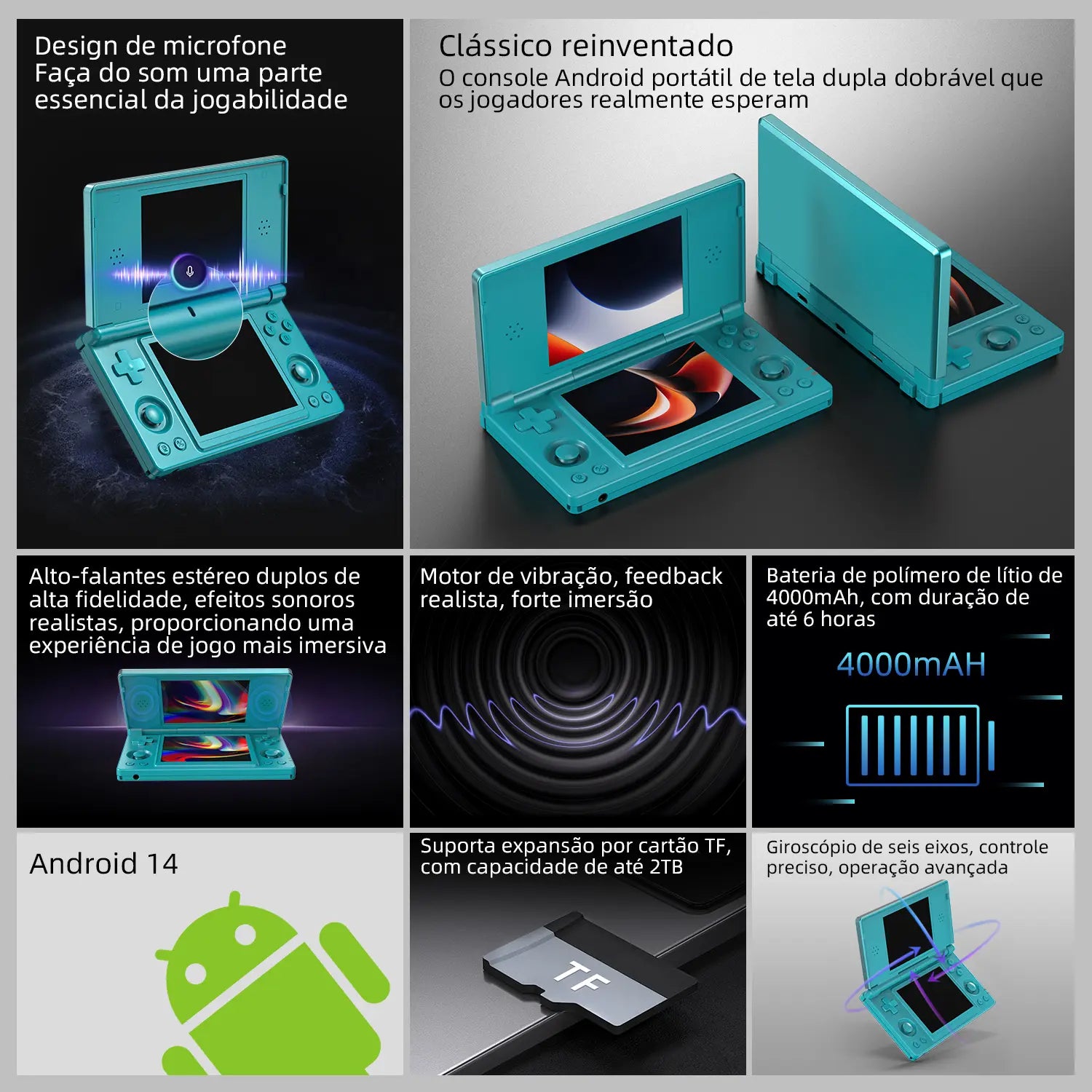 Design de microfone
Faça do som uma parte essencial da jogabilidade

Clássico reinventado
O console Android portátil de tela dupla dobrável que os jogadores realmente esperam

Alto-falantes estéreo duplos de alta fidelidade, efeitos sonoros realistas, proporcionando uma experiência de jogo mais imersiva

Motor de vibração, feedback realista, forte imersão

Bateria de polímero de lítio de 4000mAh, com duração de até 6 horas

4000mAH

Android 14

Suporta expansão por cartão TF, com capacidade de até 2TB

TF

Giroscópio de seis eixos, controle preciso, operação avançada